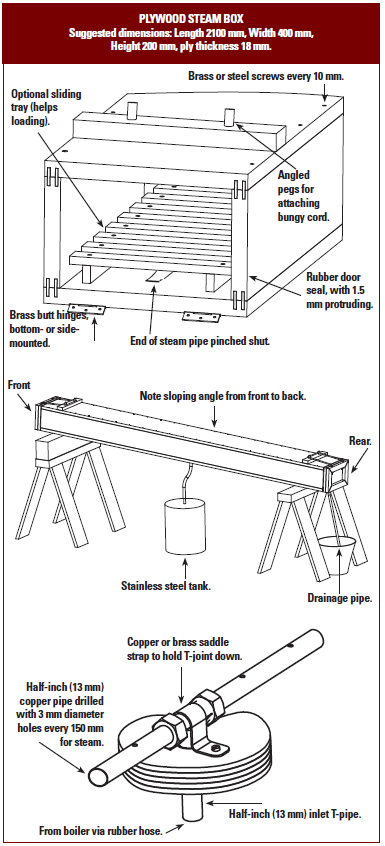 PLYWOOD STEAM BOX
Suggested dimensions: Length 2100 mm, Width 400 mm, Height 200 mm, ply thickness 18 mm.

Brass or steel screws every 10 mm.

Optional sliding tray (helps loading).

Angled pegs for attaching bungy cord.

Rubber door seal, with 1.5 mm protruding.

Brass butt hinges, bottom- or side-mounted.

End of steam pipe pinched shut.

Front

Note sloping angle from front to back.

Rear.

Stainless steel tank.

Drainage pipe.

Copper or brass saddle strap to hold T-joint down.

Half-inch (13 mm) copper pipe drilled with 3 mm diameter holes every 150 mm for steam.

Half-inch (13 mm) inlet T-pipe.

From boiler via rubber hose.