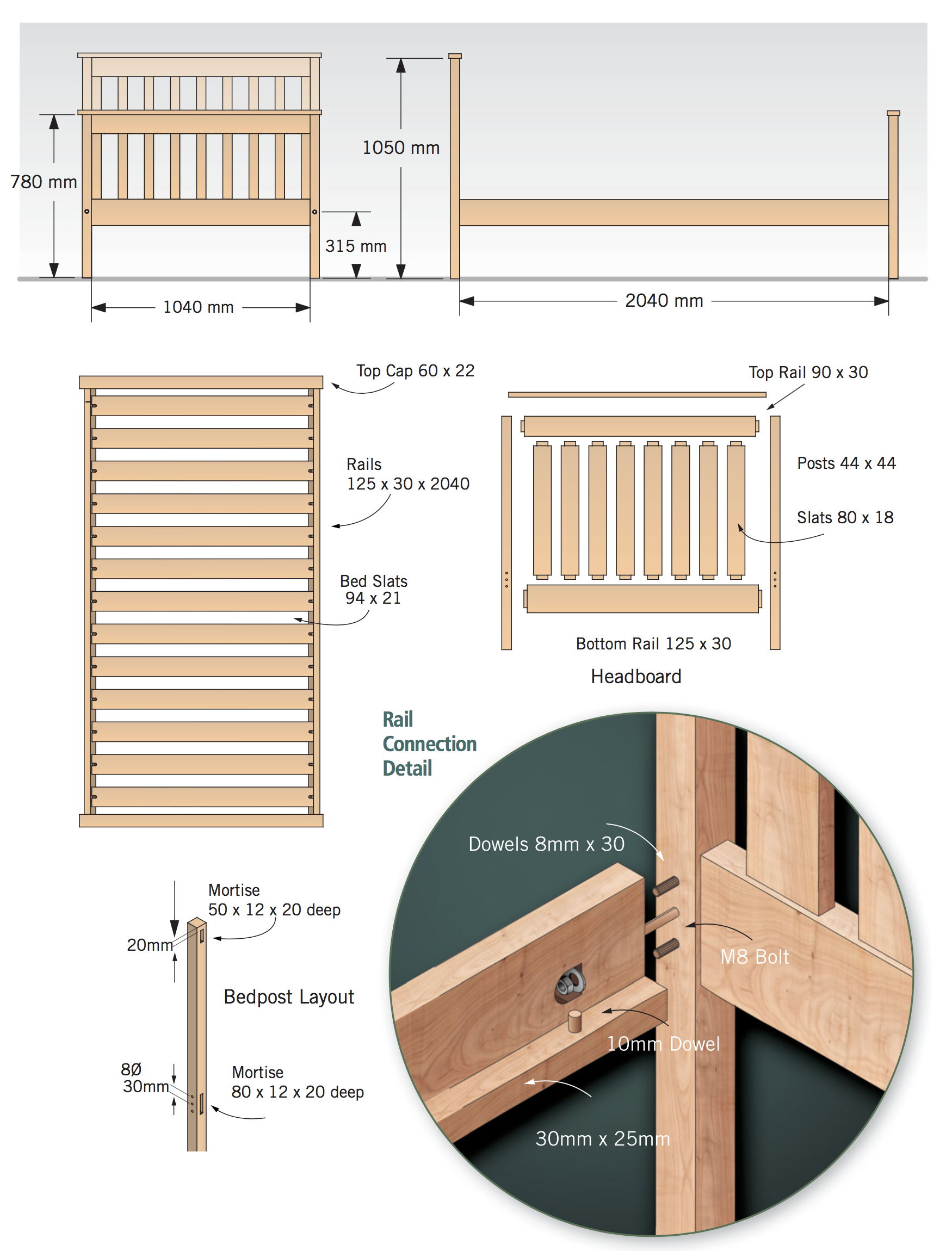 780 mm

1050 mm

315 mm

1040 mm

2040 mm

Top Cap 60 x 22

Rails
125 x 30 x 2040

Bed Slats
94 x 21

Top Rail 90 x 30

Posts 44 x 44

Slats 80 x 18

Bottom Rail 125 x 30

Headboard

Rail Connection Detail

Dowels 8mm x 30

M8 Bolt

10mm Dowel

30mm x 25mm

Mortise
50 x 12 x 20 deep

20mm

Bedpost Layout

8Ø
30mm

Mortise
80 x 12 x 20 deep