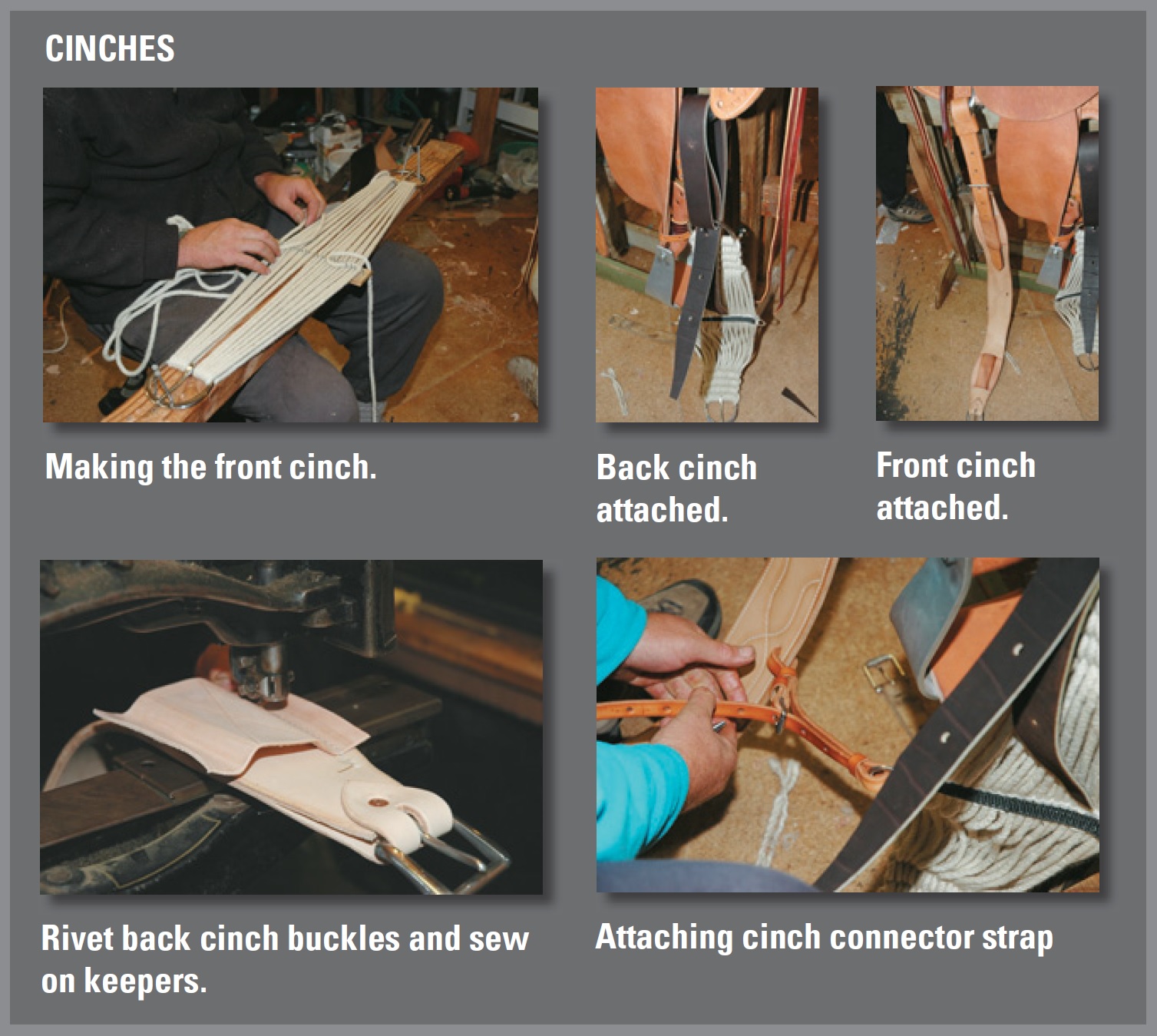 CINCHES

Making the front cinch.

Back cinch attached.

Front cinch attached.

Rivet back cinch buckles and sew on keepers.

Attaching cinch connector strap