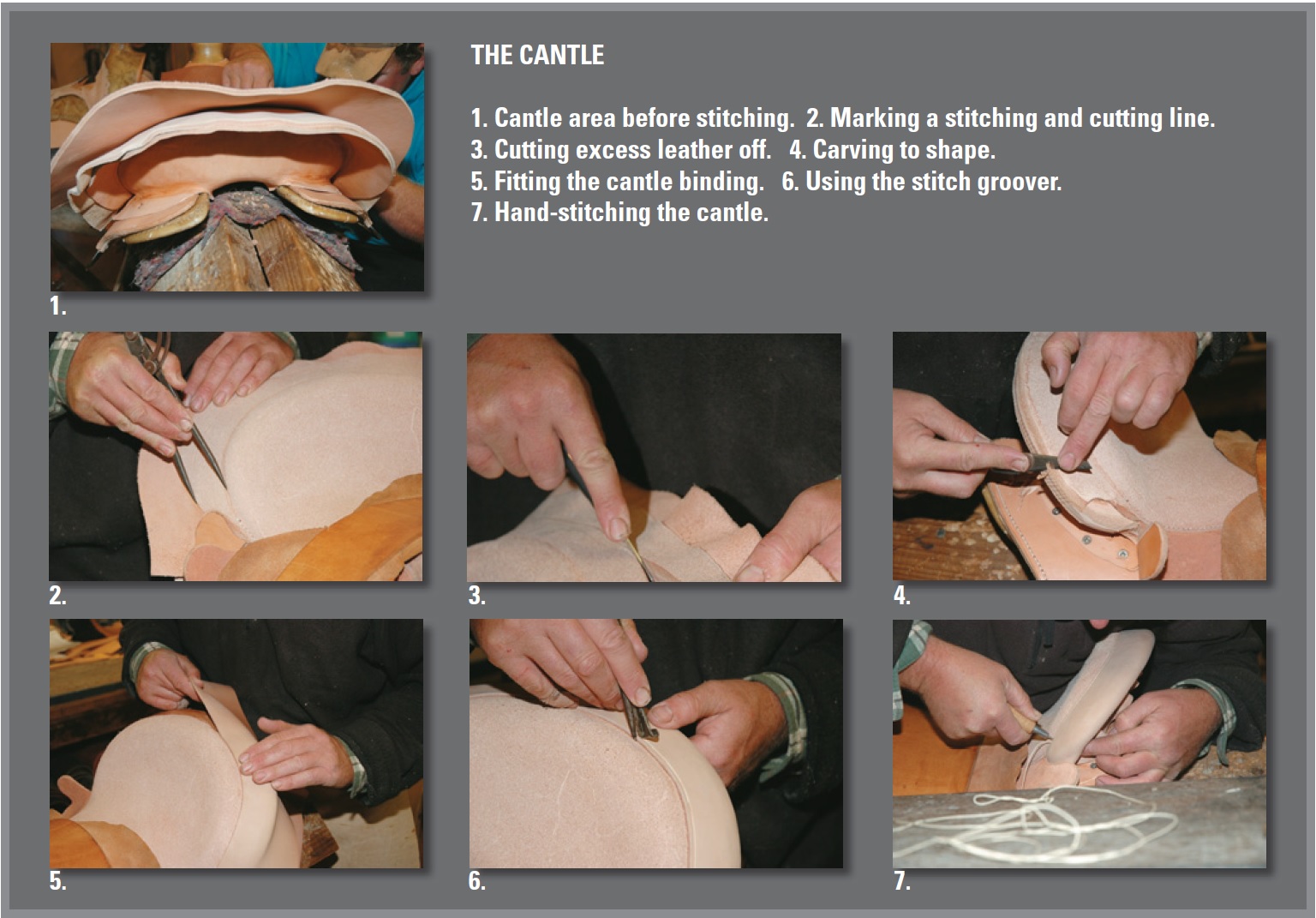 THE CANTLE

1. Cantle area before stitching. 2. Marking a stitching and cutting line. 3. Cutting excess leather off. 4. Carving to shape. 5. Fitting the cantle binding. 6. Using the stitch groover. 7. Hand-stitching the cantle.

1.

2.

3.

4.

5.

6.

7.