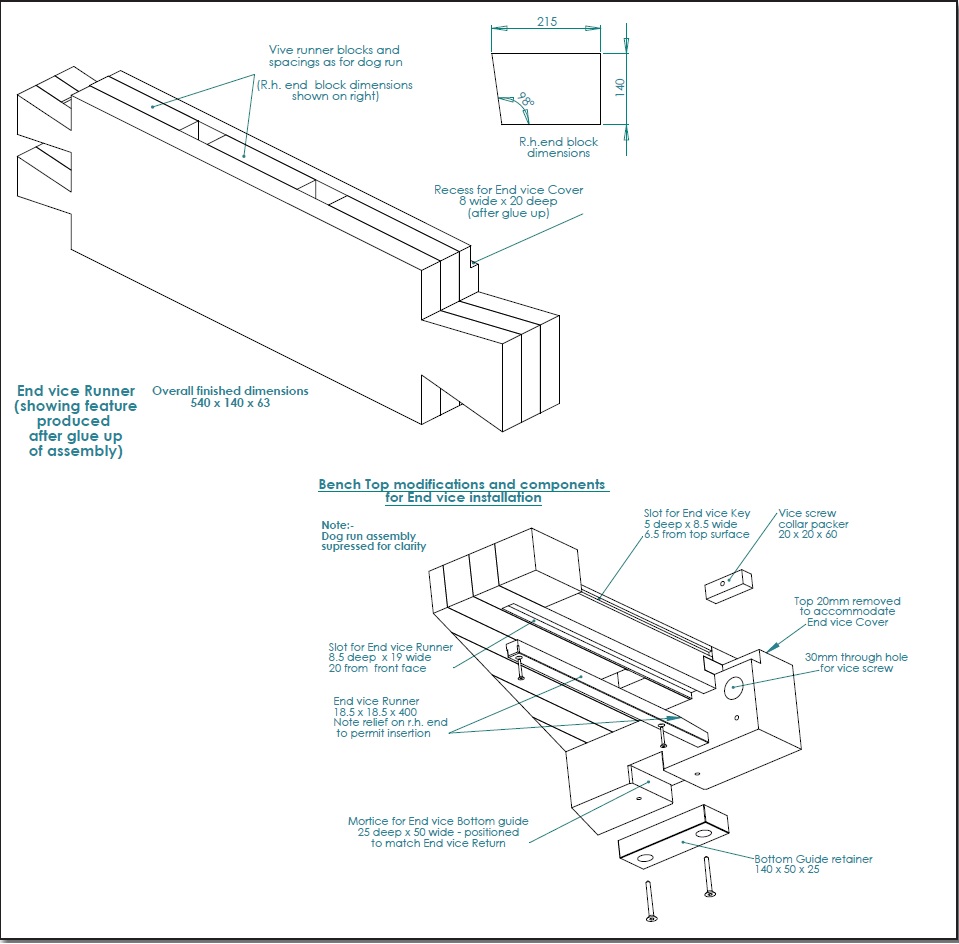 Vive runner blocks and spacings as for dog run

(R.h. end block dimensions shown on right)

215

140

98°

R.h.end block dimensions

Recess for End vice Cover 8 wide x 20 deep (after glue up)

End vice Runner (showing feature produced after glue up of assembly)

Overall finished dimensions 540 x 140 x 63

Bench Top modifications and components for End vice installation

Note:- Dog run assembly supressed for clarity

Slot for End vice Key 5 deep x 8.5 wide 6.5 from top surface

Vice screw collar packer 20 x 20 x 60

Top 20mm removed to accommodate End vice Cover

30mm through hole for vice screw

Slot for End vice Runner 8.5 deep x 19 wide 20 from front face

End vice Runner 18.5 x 18.5 x 400 Note relief on r.h. end to permit insertion

Mortice for End vice Bottom guide 25 deep x 50 wide - positioned to match End vice Return

Bottom Guide retainer 140 x 50 x 25