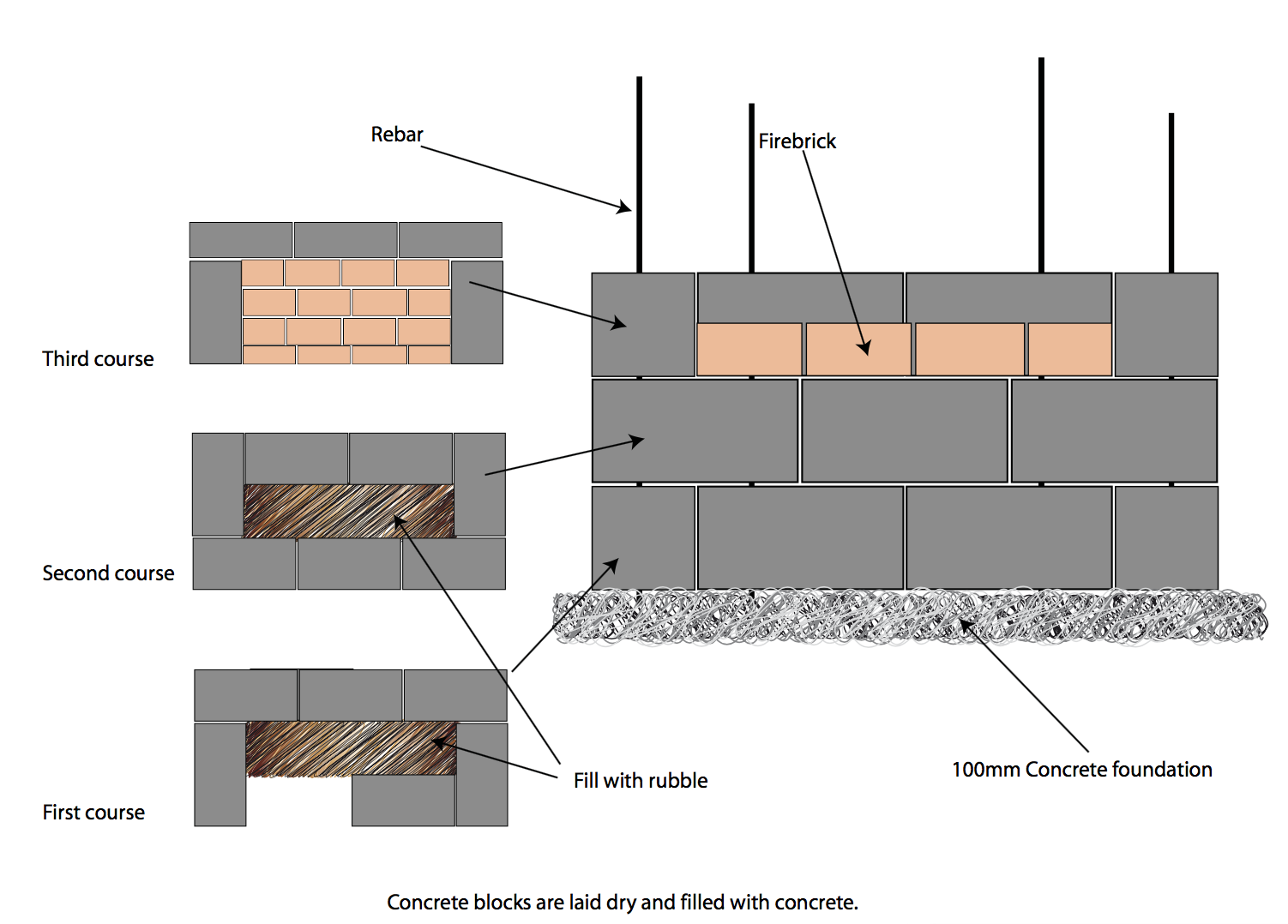 Rebar

Firebrick

Third course

Second course

First course

Fill with rubble

100mm Concrete foundation

Concrete blocks are laid dry and filled with concrete.