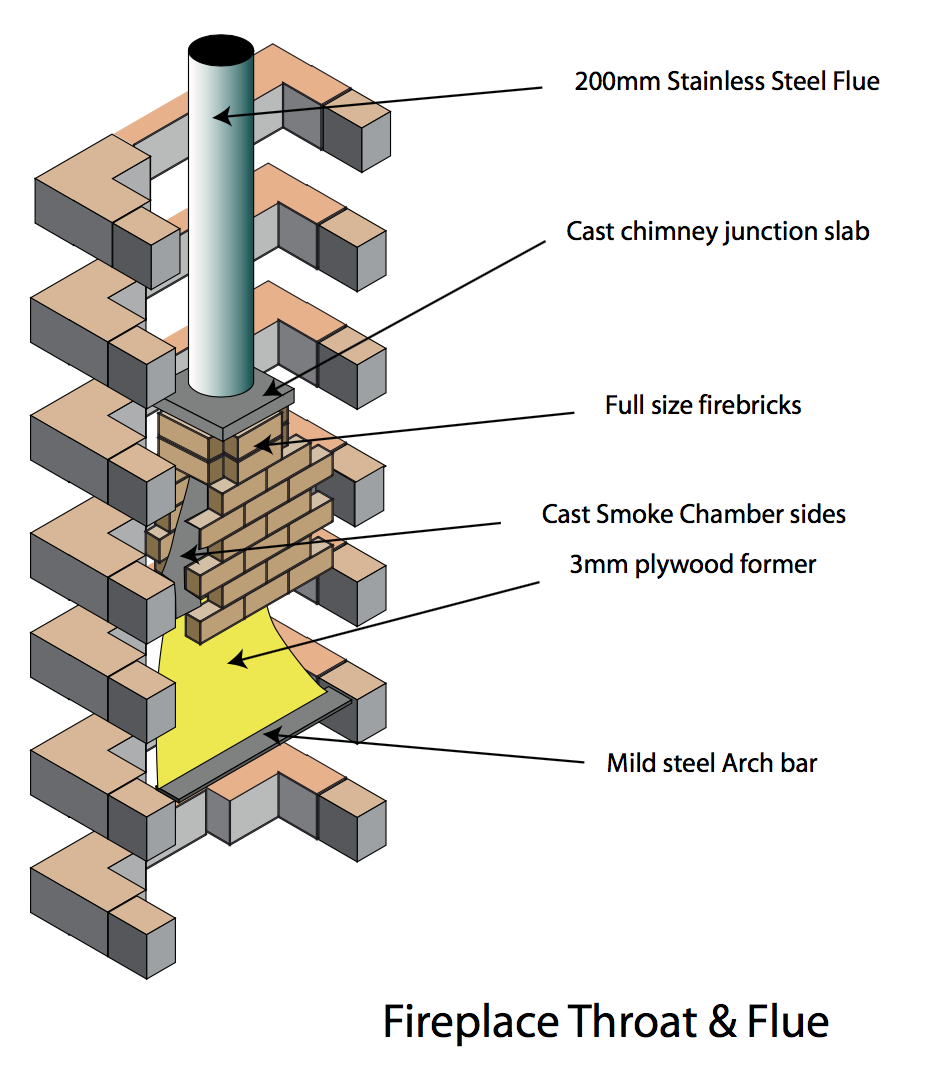 200mm Stainless Steel Flue

Cast chimney junction slab

Full size firebricks

Cast Smoke Chamber sides

3mm plywood former

Mild steel Arch bar

Fireplace Throat & Flue